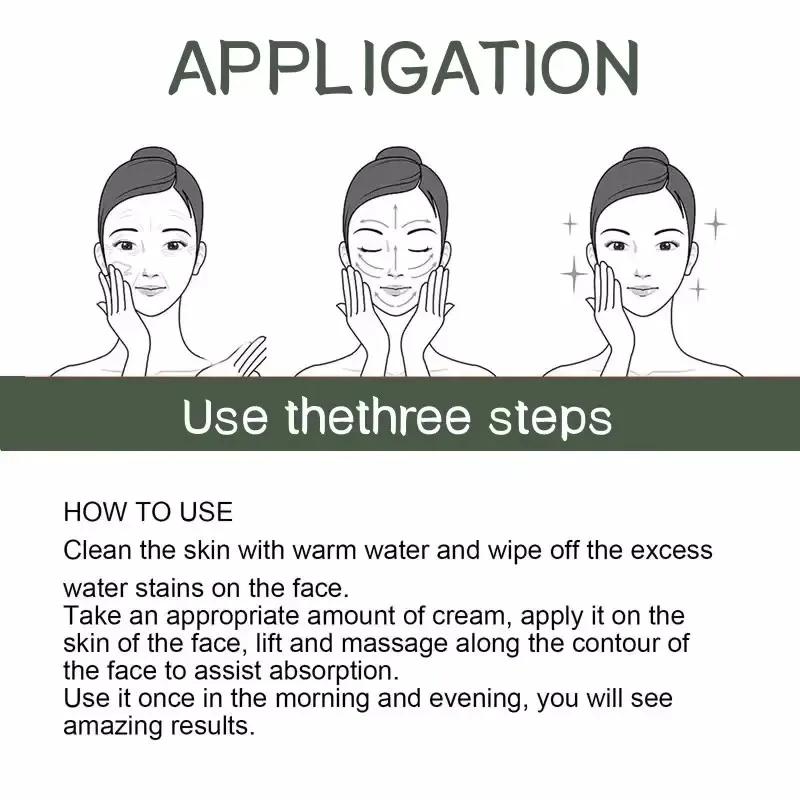 APPLIGATION

Use thethree steps

HOW TO USE

Clean the skin with warm water and wipe off the excess water stains on the face.
Take an appropriate amount of cream, apply it on the skin of the face, lift and massage along the contour of the face to assist absorption.
Use it once in the morning and evening, you will see amazing results.