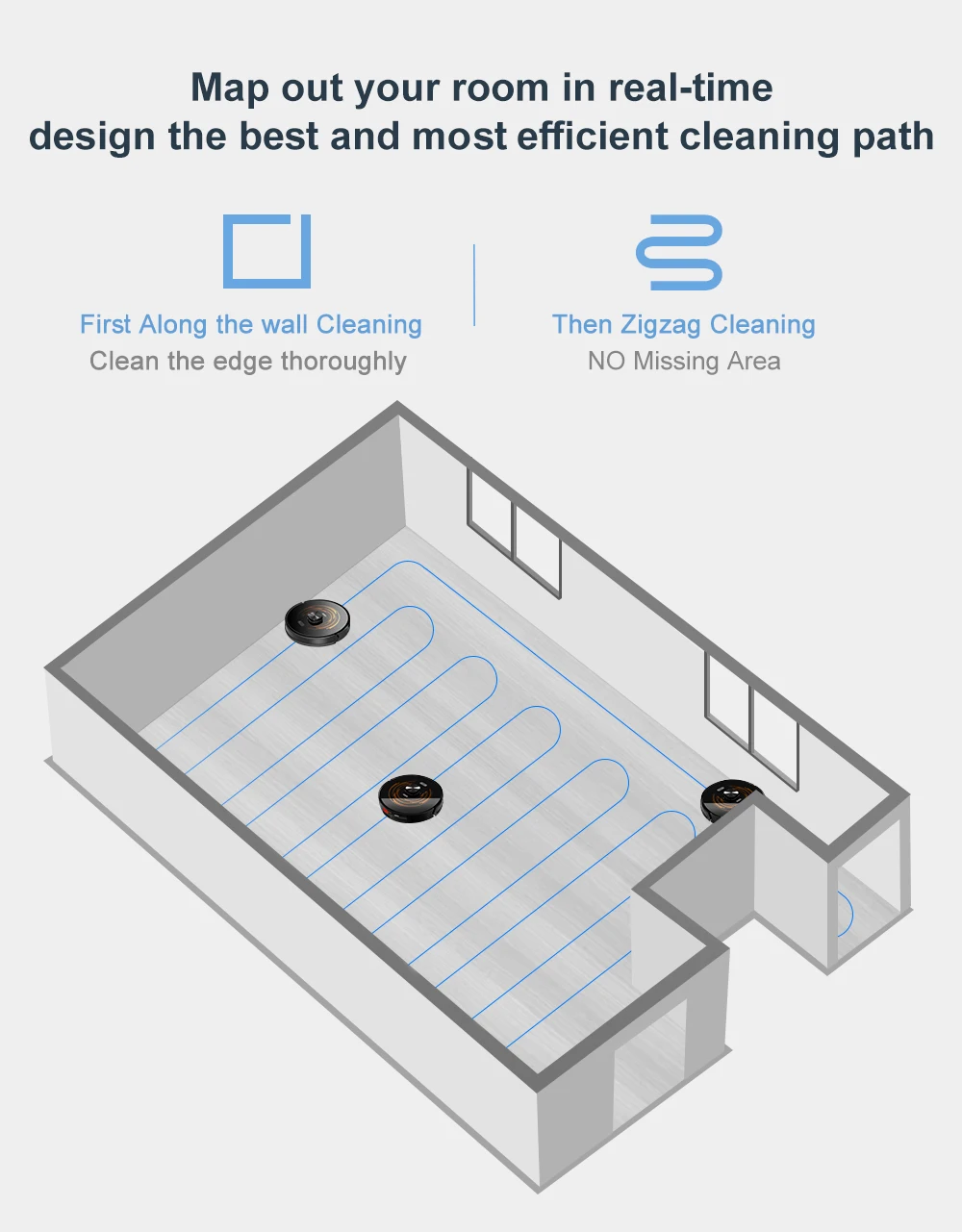 Map out your room in real-time
design the best and most efficient cleaning path

First Along the wall Cleaning
Clean the edge thoroughly

Then Zigzag Cleaning
NO Missing Area