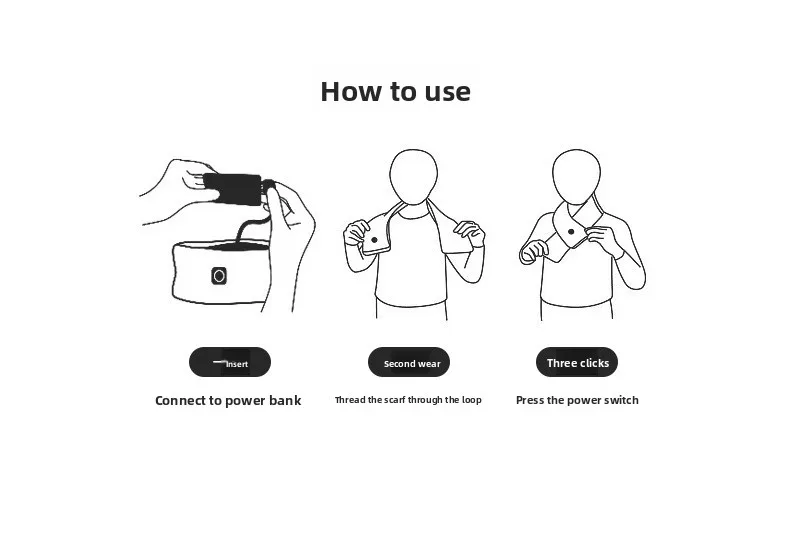 How to use

Insert

Connect to power bank

Second wear

Thread the scarf through the loop

Three clicks

Press the power switch