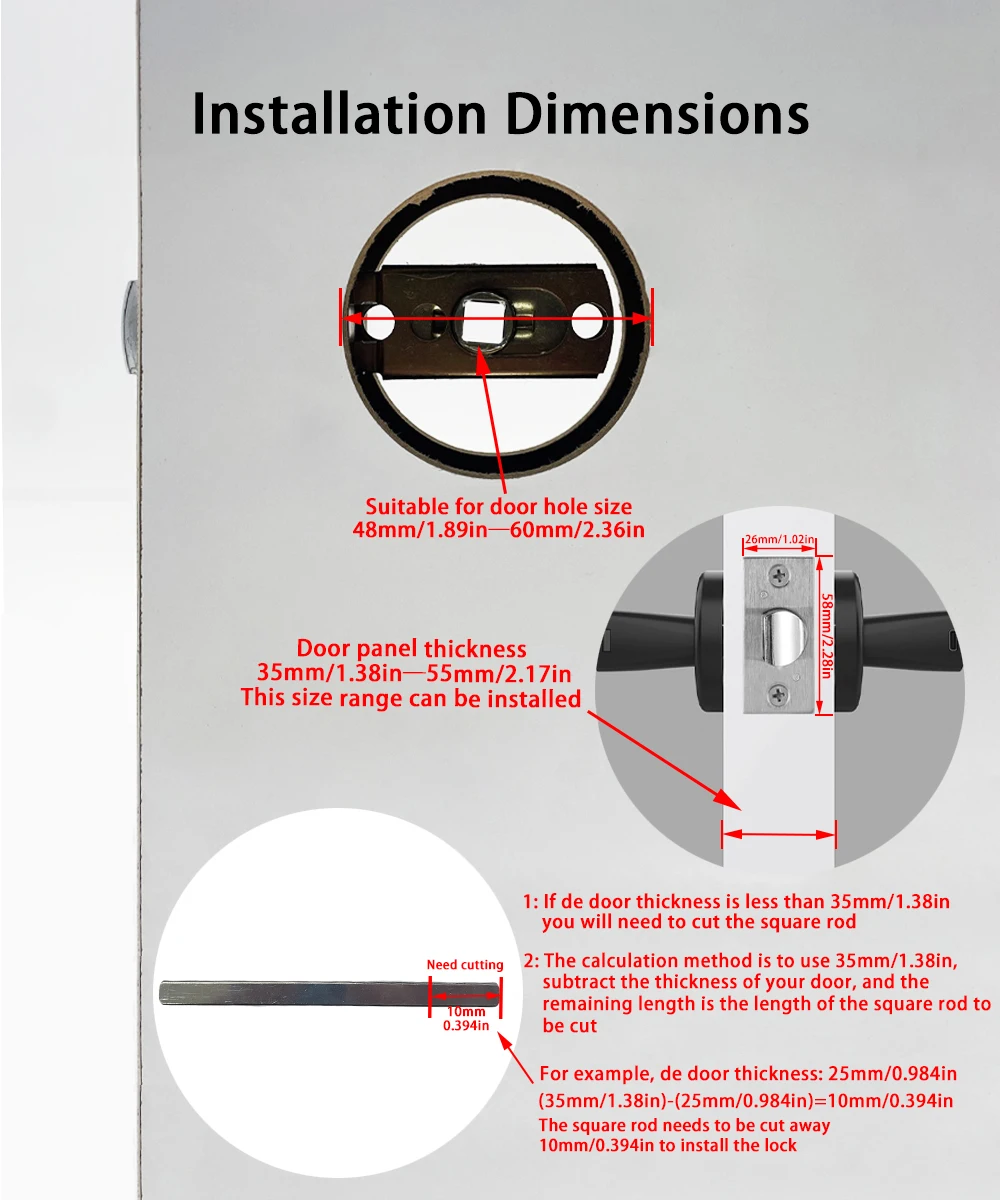 Installation Dimensions

Suitable for door hole size
48mm/1.89in—60mm/2.36in

26mm/1.02in

58mm/2.28in

Door panel thickness
35mm/1.38in—55mm/2.17in
This size range can be installed

Need cutting

10mm
0.394in

1: If de door thickness is less than 35mm/1.38in you will need to cut the square rod

2: The calculation method is to use 35mm/1.38in, subtract the thickness of your door, and the remaining length is the length of the square rod to be cut

For example, de door thickness: 25mm/0.984in
(35mm/1.38in)-(25mm/0.984in)=10mm/0.394in
The square rod needs to be cut away 10mm/0.394in to install the lock