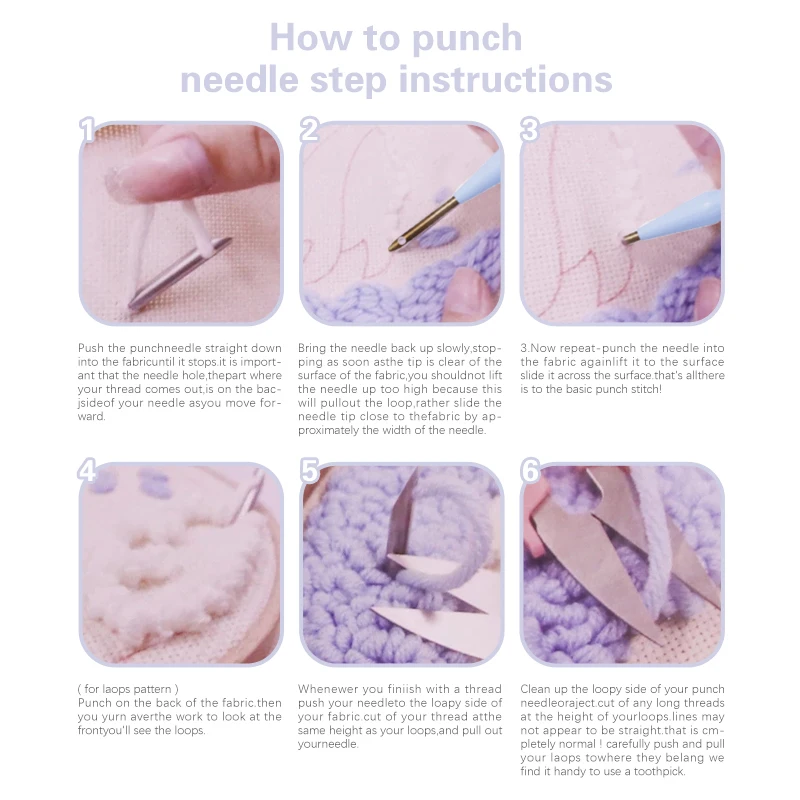 How to punch needle step instructions

1

Push the punchneedle straight down into the fabricuntil it stops.it is important that the needle hole,thepart where your thread comes out,is on the bacjsideof your needle asyou move forward.

2

Bring the needle back up slowly,stopping as soon asthe tip is clear of the surface of the fabric,you shouldnot lift the needle up too high because this will pullout the loop,rather slide the needle tip close to thefabric by approximately the width of the needle.

3

3.Now repeat-punch the needle into the fabric againlift it to the surface slide it across the surface.that's allthere is to the basic punch stitch!

4

( for laops pattern )
Punch on the back of the fabric.then you yurn averthe work to look at the frontyou'll see the loops.

5

Whenewer you finiish with a thread push your needleto the loapy side of your fabric.cut of your thread atthe same height as your loops,and pull out yourneedle.

6

Clean up the loopy side of your punch needleoraject.cut of any long threads at the height of yourloops.lines may not appear to be straight.that is cmpletely normal ! carefully push and pull your laops towhere they belang we find it handy to use a toothpick.