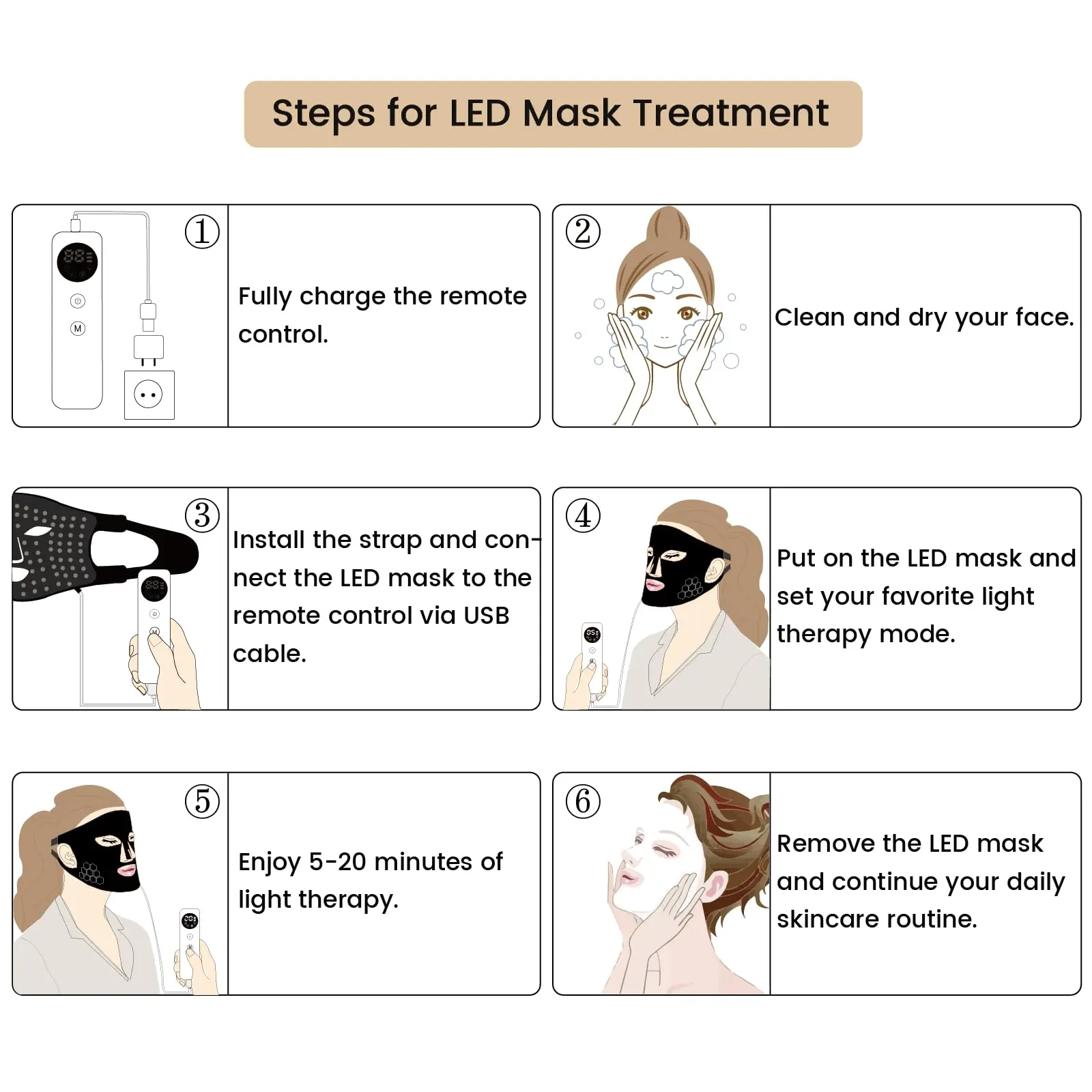 Steps for LED Mask Treatment

①

Fully charge the remote control.

②

Clean and dry your face.

③

Install the strap and connect the LED mask to the remote control via USB cable.

④

Put on the LED mask and set your favorite light therapy mode.

⑤

Enjoy 5-20 minutes of light therapy.

⑥

Remove the LED mask and continue your daily skincare routine.