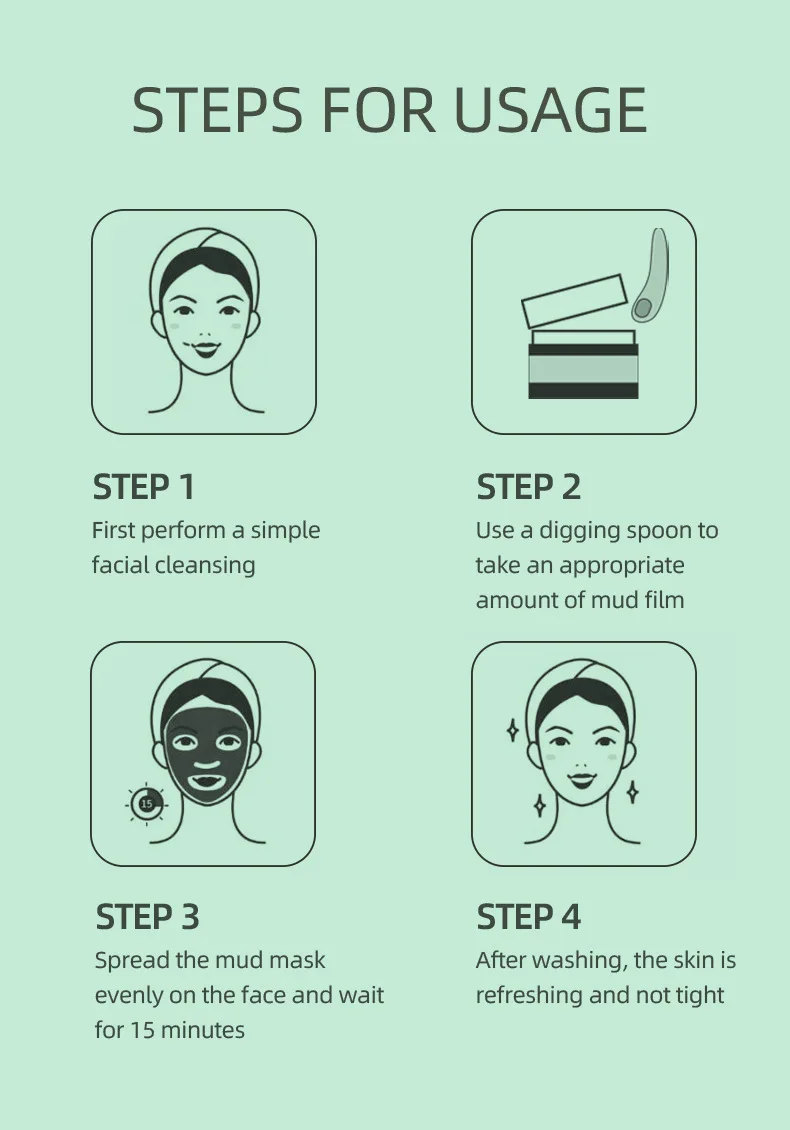 STEPS FOR USAGE

STEP 1
First perform a simple facial cleansing

STEP 2
Use a digging spoon to take an appropriate amount of mud film

15

STEP 3
Spread the mud mask evenly on the face and wait for 15 minutes

STEP 4
After washing, the skin is refreshing and not tight