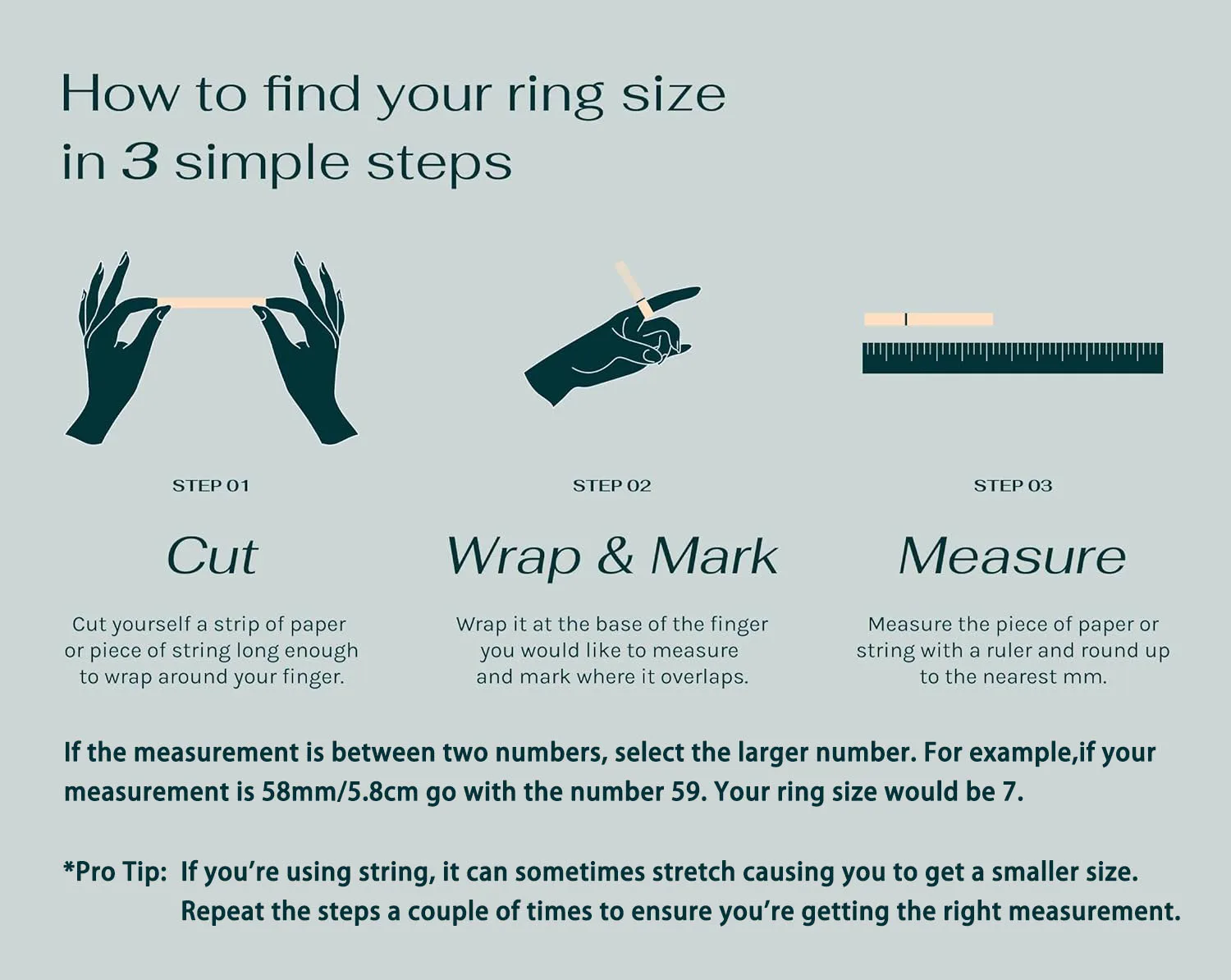 How to find your ring size in 3 simple steps

STEP 01

Cut

Cut yourself a strip of paper or piece of string long enough to wrap around your finger.

STEP 02

Wrap & Mark

Wrap it at the base of the finger you would like to measure and mark where it overlaps.

STEP 03

Measure

Measure the piece of paper or string with a ruler and round up to the nearest mm.

If the measurement is between two numbers, select the larger number. For example,if your measurement is 58mm/5.8cm go with the number 59. Your ring size would be 7.

*Pro Tip: If you're using string, it can sometimes stretch causing you to get a smaller size. Repeat the steps a couple of times to ensure you're getting the right measurement.